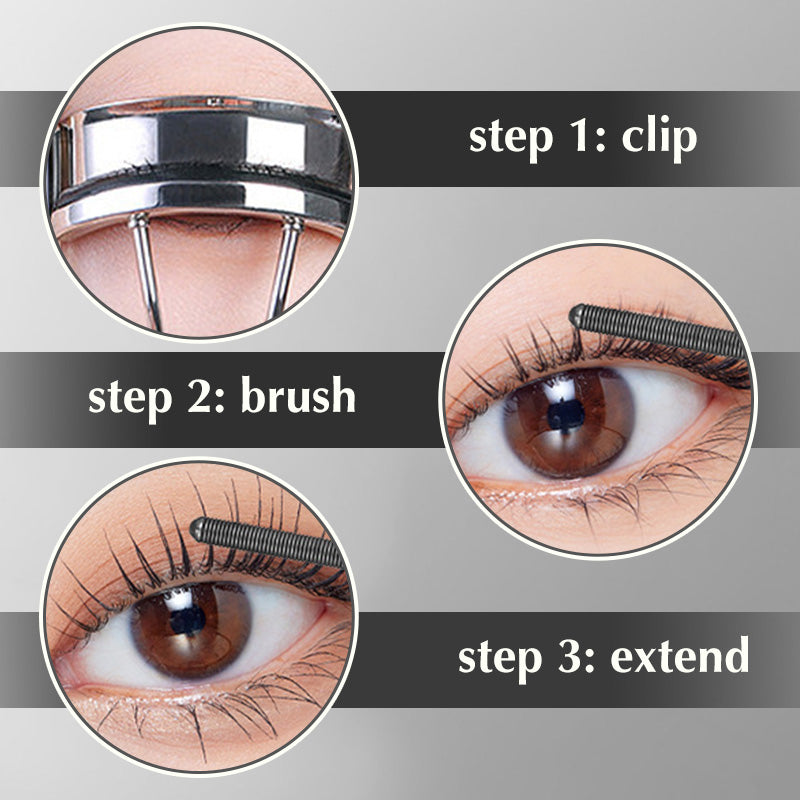 step 1: clip

step 2: brush

step 3: extend