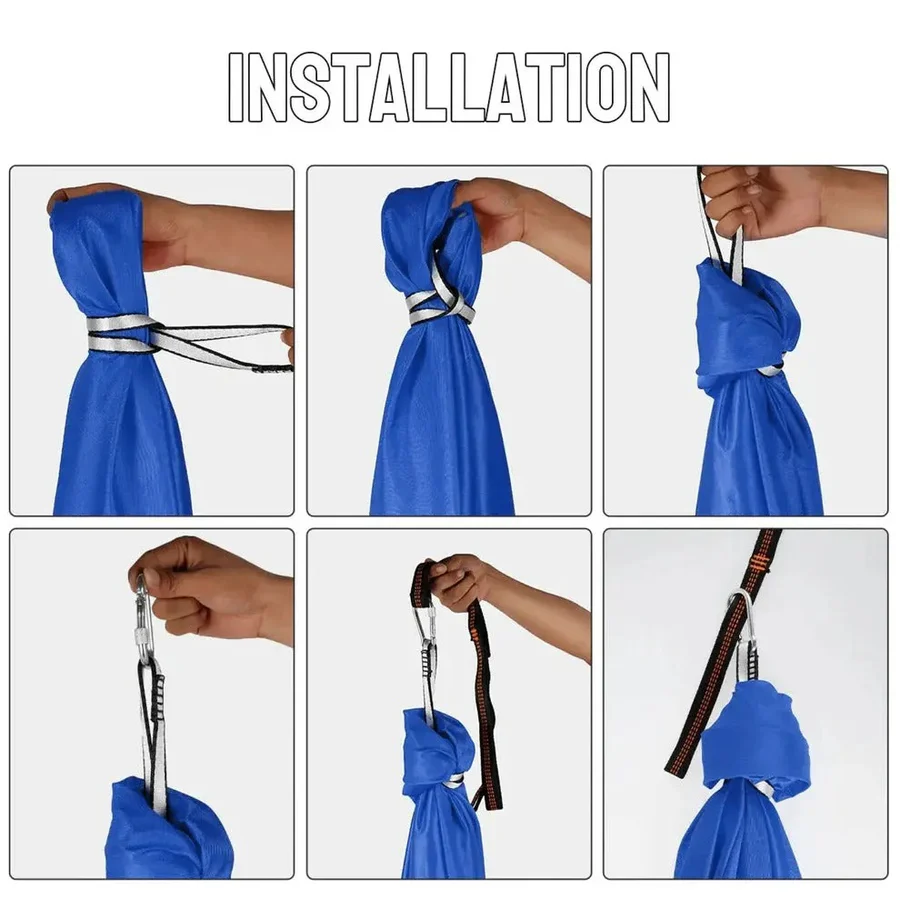 INSTALLATION