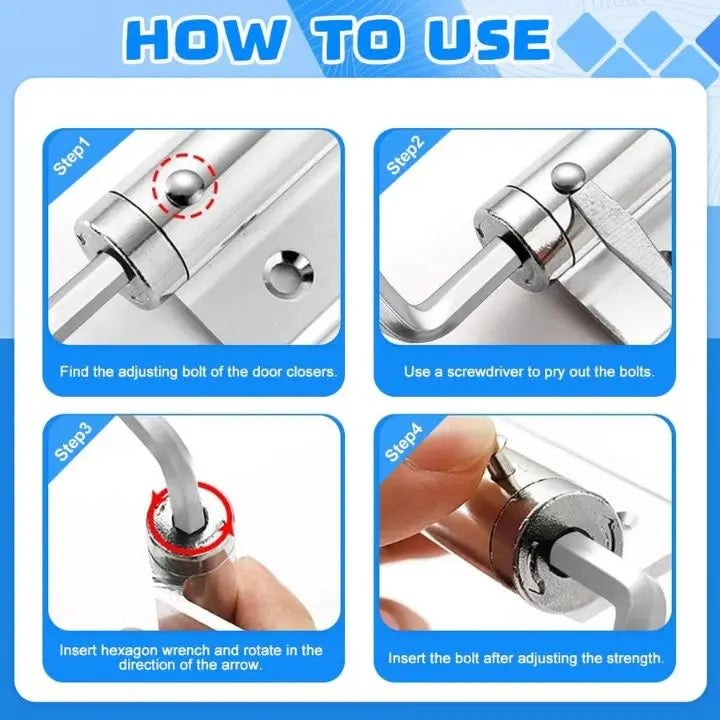 HOW TO USE

Step1

Find the adjusting bolt of the door closers.

Step2

Use a screwdriver to pry out the bolts.

Step3

Insert hexagon wrench and rotate in the direction of the arrow.

Step4

Insert the bolt after adjusting the strength.