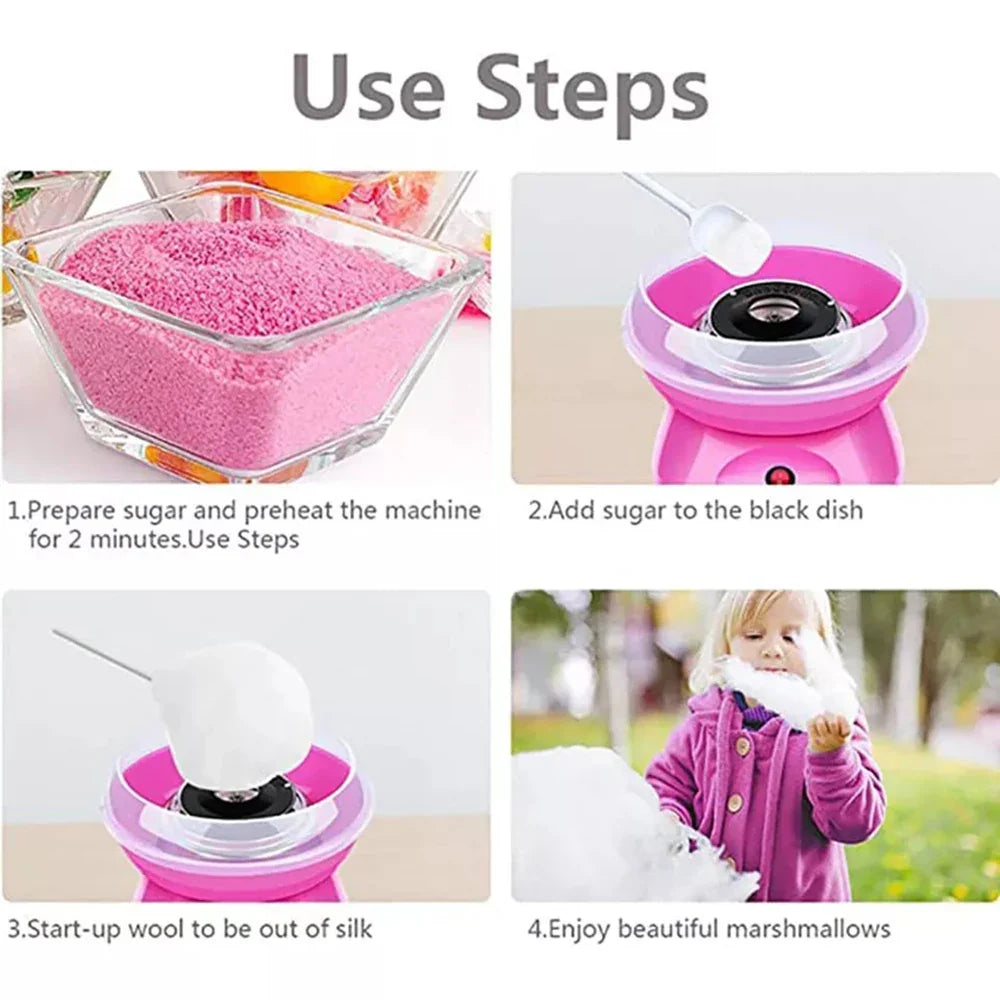 Use Steps

1.Prepare sugar and preheat the machine for 2 minutes.Use Steps

2.Add sugar to the black dish

3.Start-up wool to be out of silk

4.Enjoy beautiful marshmallows