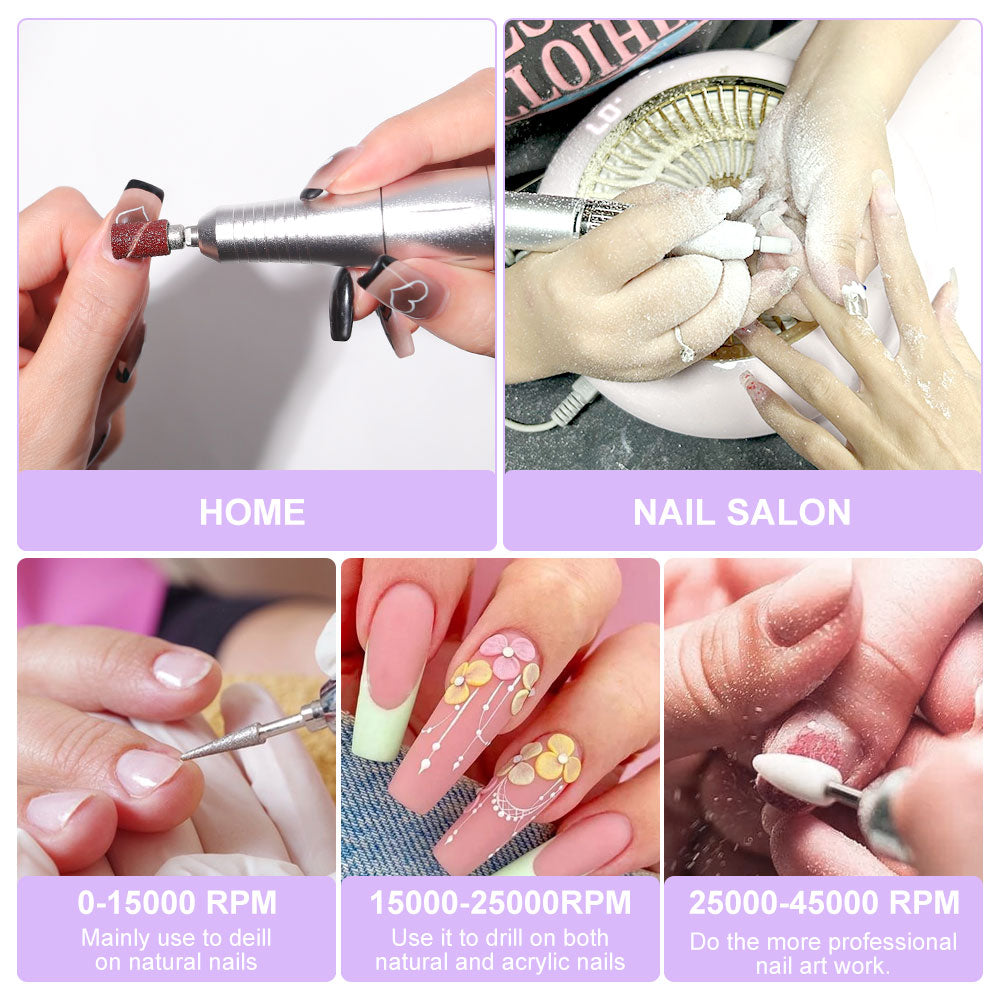 HOME

NAIL SALON

0-15000 RPM
Mainly use to deill on natural nails

15000-25000RPM
Use it to drill on both natural and acrylic nails

25000-45000 RPM
Do the more professional nail art work.