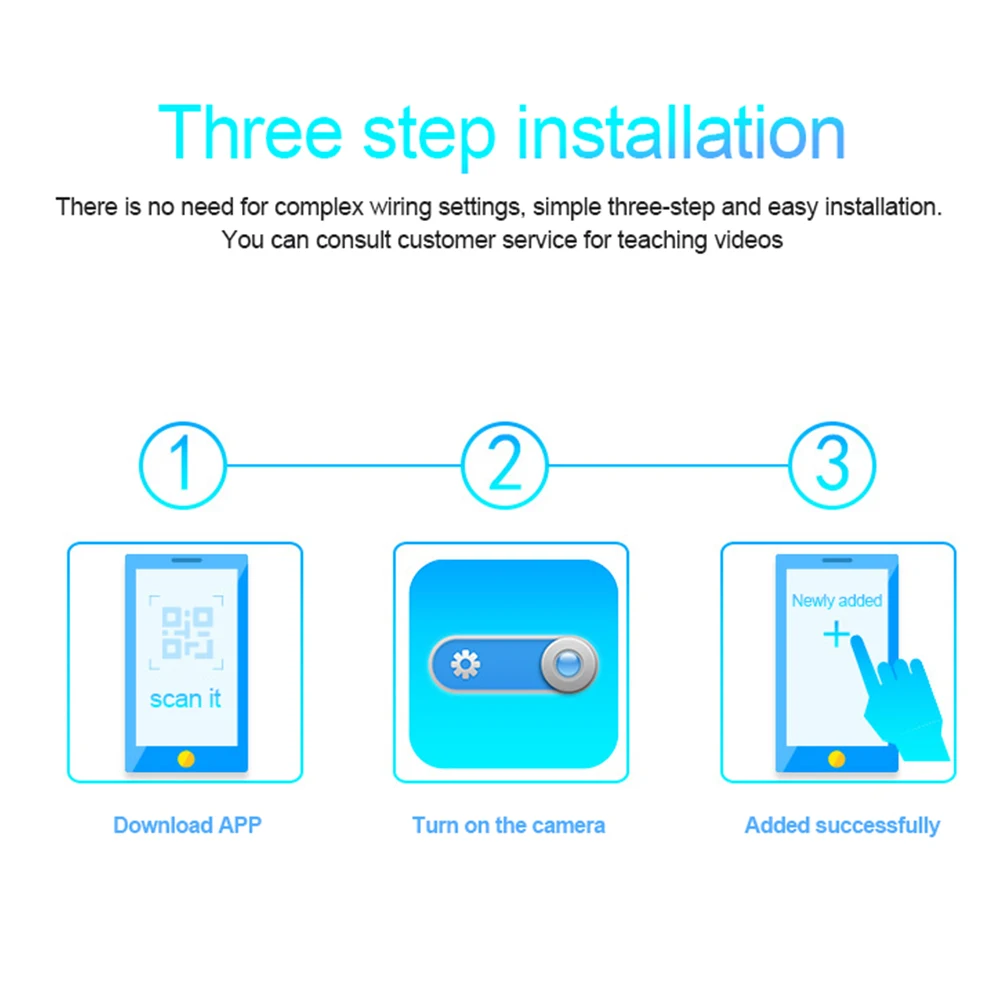 Three step installation

There is no need for complex wiring settings, simple three-step and easy installation. You can consult customer service for teaching videos

1

2

3

scan it

Newly added

+

Download APP

Turn on the camera

Added successfully