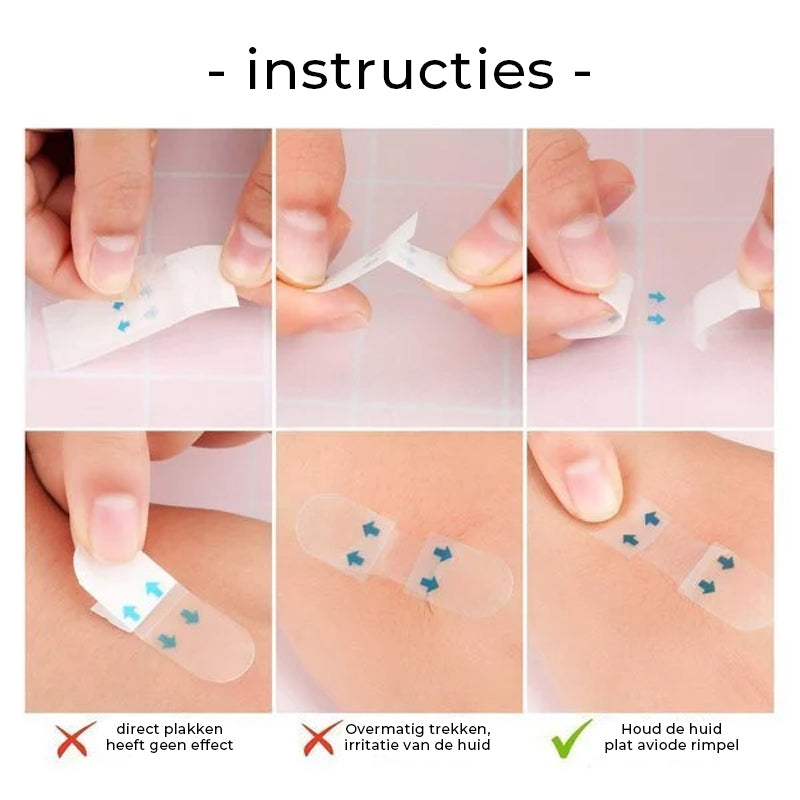 - instructies -

direct plakken heeft geen effect

Overmatig trekken, irritatie van de huid

Houd de huid plat aviode rimpel